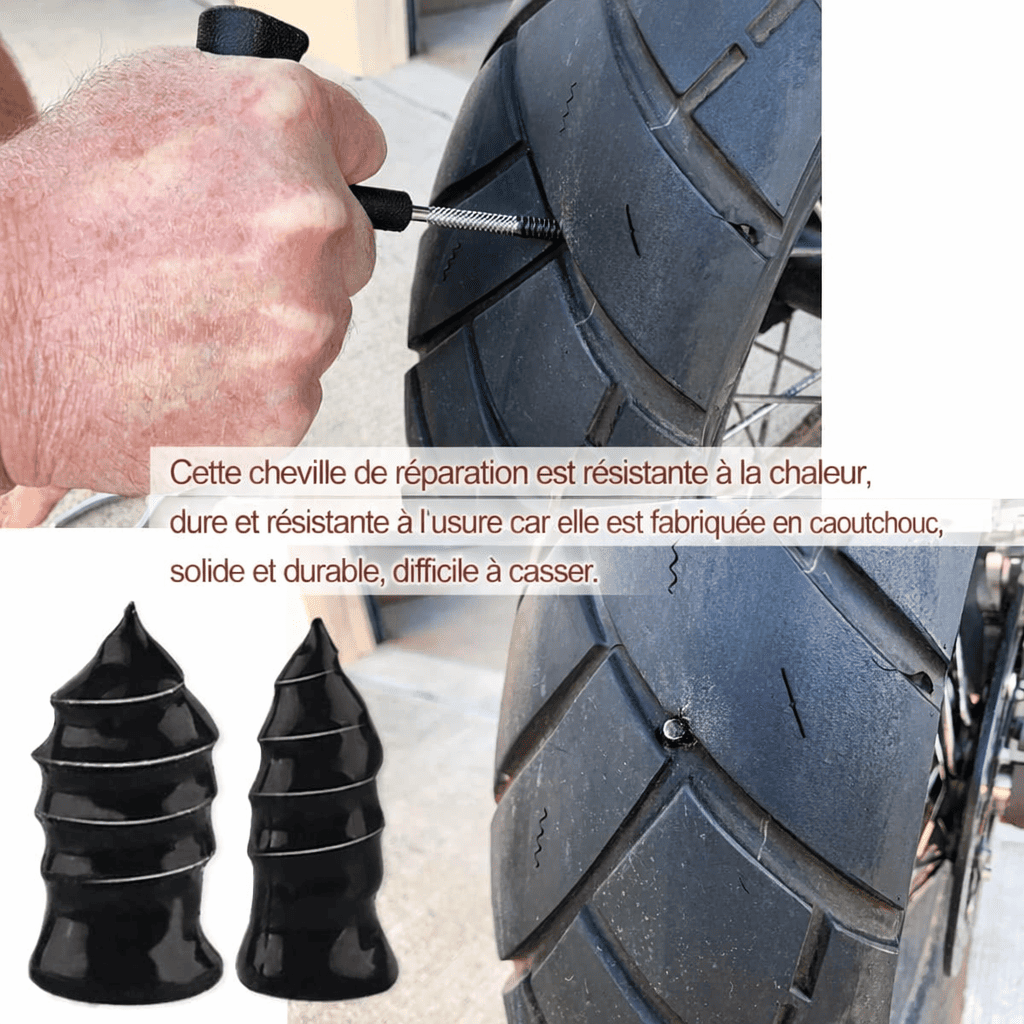 Cette cheville de réparation est résistante à la chaleur, dure et résistante à l'usure car elle est fabriquée en caoutchouc, solide et durable, difficile à casser.